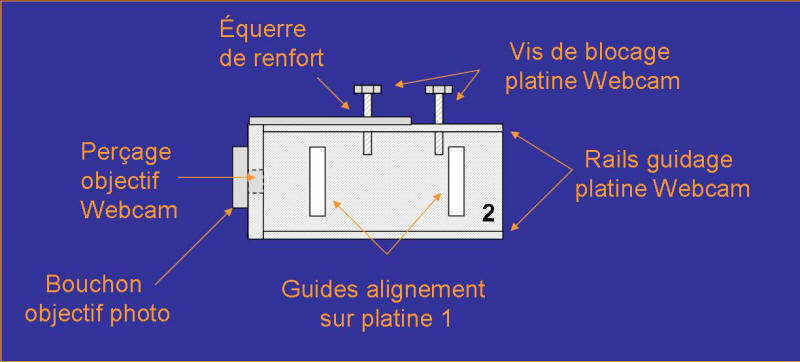 Équerre de renfort

Vis de blocage platine Webcam

Perçage objectif Webcam

Rails guidage platine Webcam

2

Bouchon objectif photo

Guides alignement sur platine 1